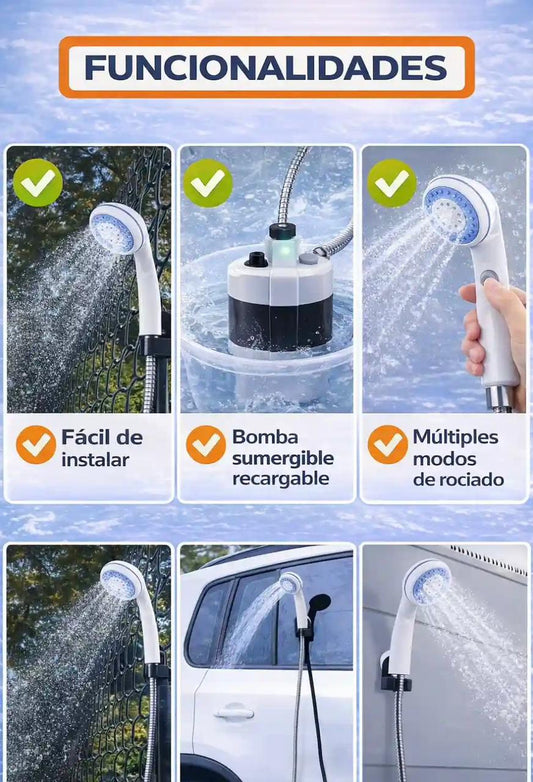 FUNCIONALIDADES

Fácil de instalar

Bomba sumergible recargable

Múltiples modos de rociado